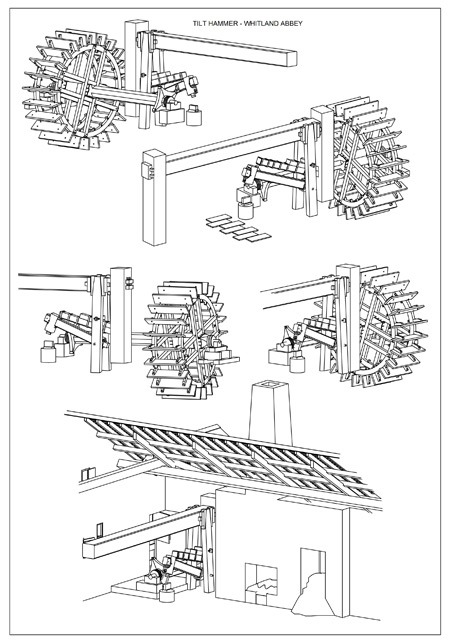 TILT HAMMER - WHITLAND ABBEY