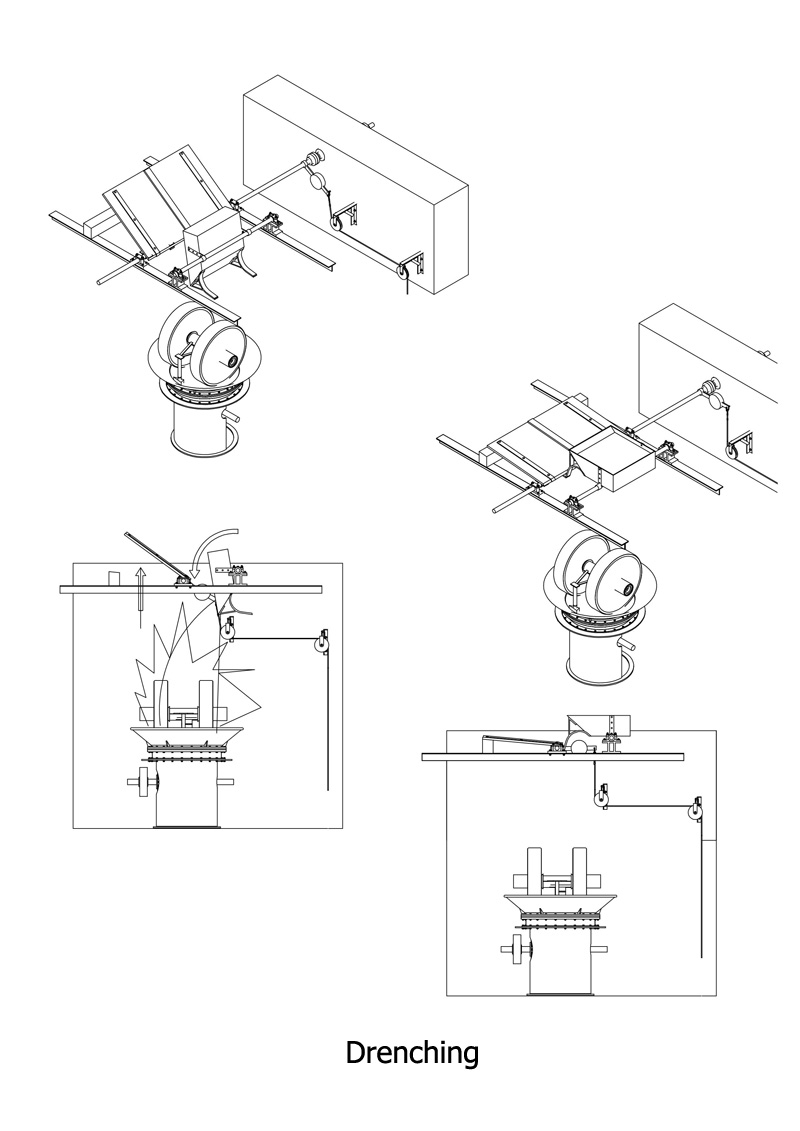 Drenching